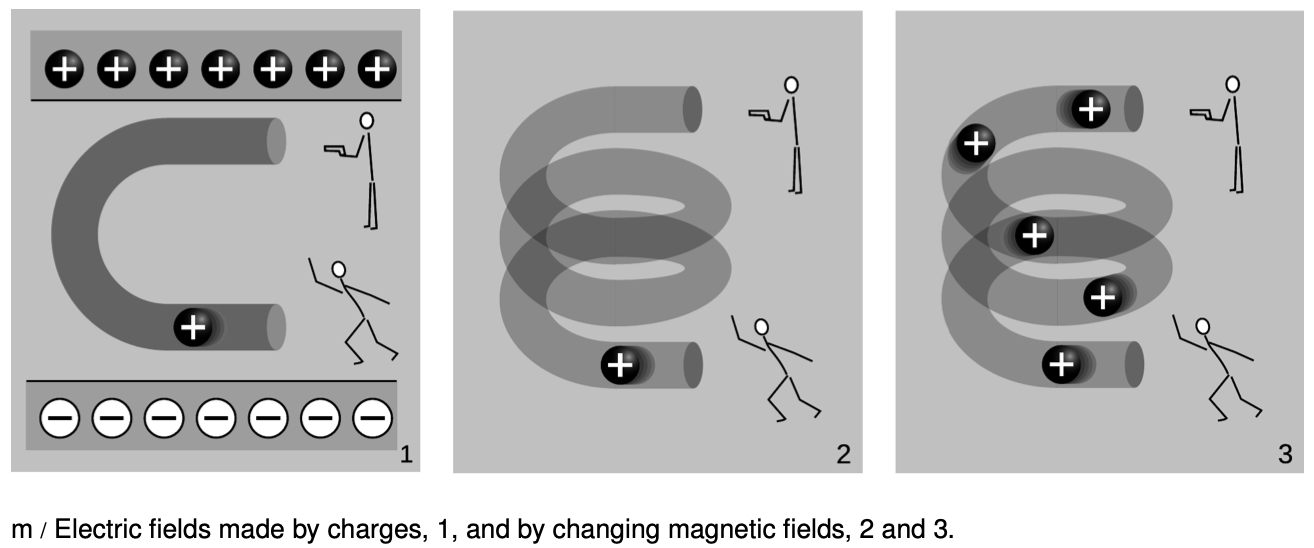 + + + + + + +

+

− − − − − − −

1

+

2

+
+
+
+
+

3

m / Electric fields made by charges, 1, and by changing magnetic fields, 2 and 3.